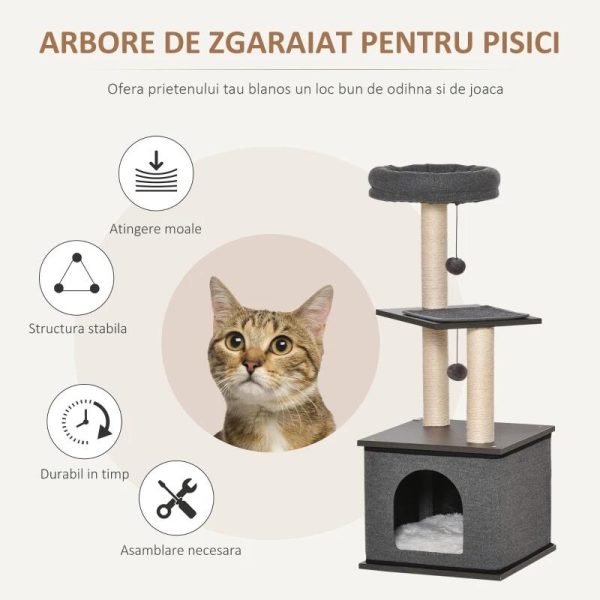 ARBORE DE ZGARAIAT PENTRU PISICI

Ofera prietenului tau blanos un loc bun de odihna si de joaca

Atingere moale

Structura stabila

Durabil in timp

Asamblare necesara