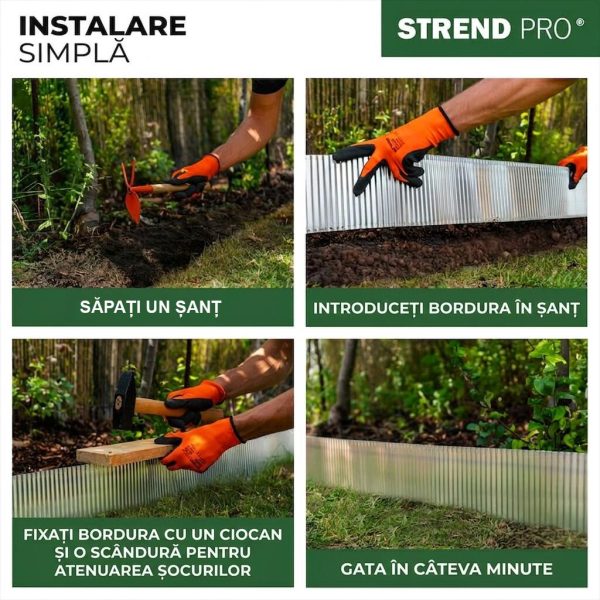 INSTALARE SIMPLĂ

STREND PRO®

SĂPAȚI UN ȘANȚ

INTRODUCEȚI BORDURA ÎN ȘANȚ

FIXAȚI BORDURA CU UN CIOCAN ȘI O SCÂNDURĂ PENTRU ATENUAREA ȘOCURILOR

GATA ÎN CÂTEVA MINUTE