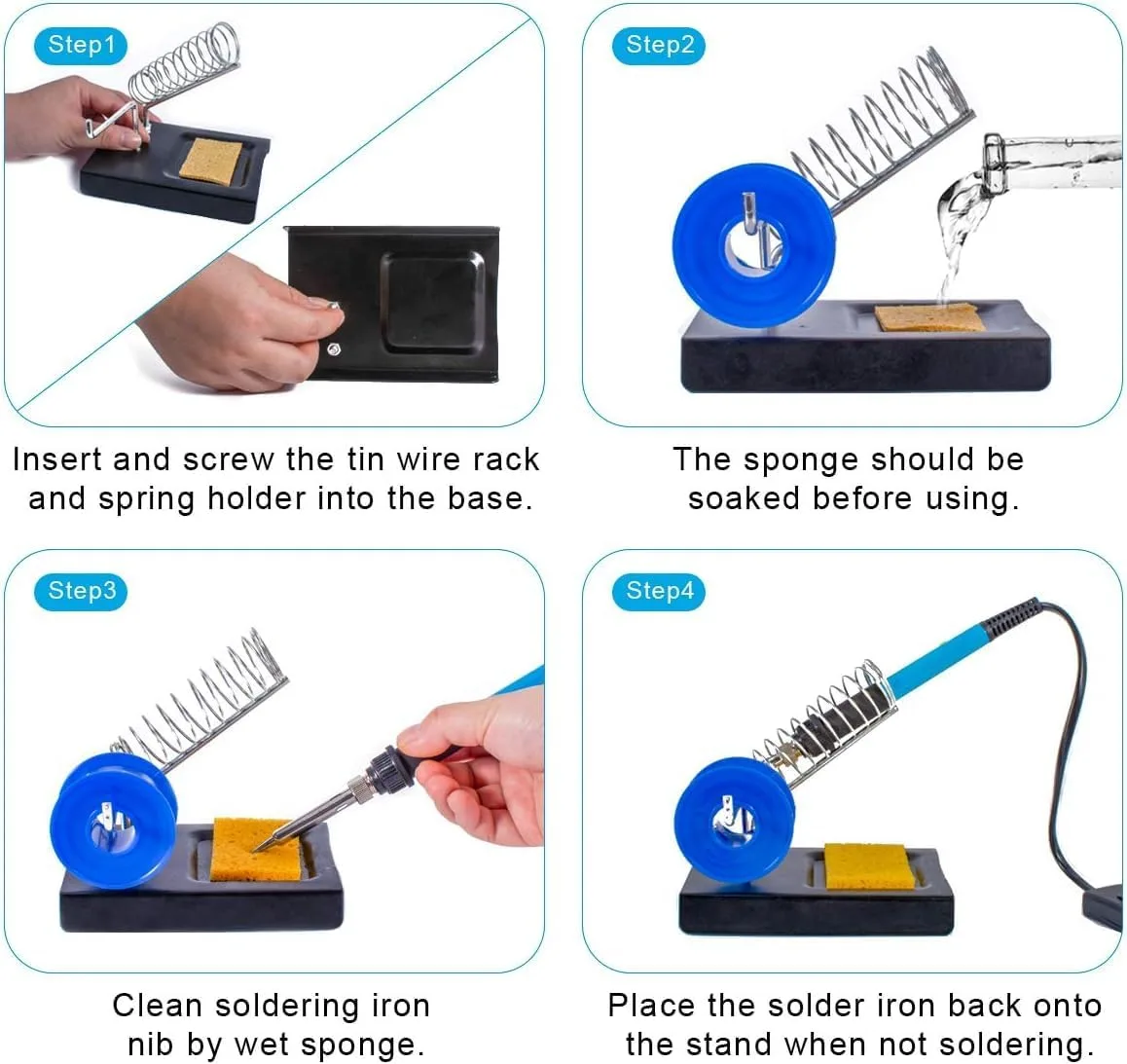 Step1

Insert and screw the tin wire rack and spring holder into the base.

Step2

The sponge should be soaked before using.

Step3

Clean soldering iron nib by wet sponge.

Step4

Place the solder iron back onto the stand when not soldering.