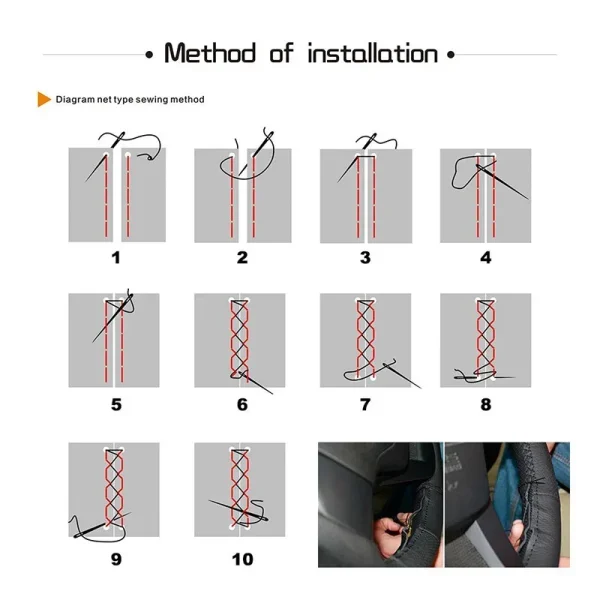 • Method of installation •

Diagram net type sewing method

1

2

3

4

5

6

7

8

9

10