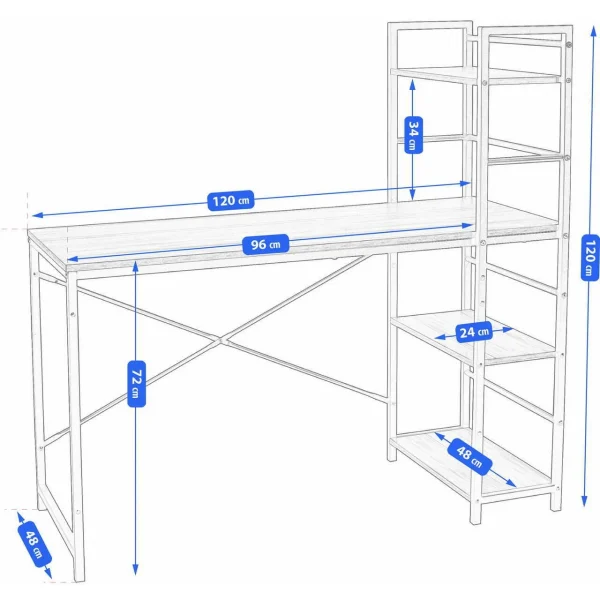 34 cm
120 cm
96 cm
120 cm
24 cm
72 cm
48 cm
48 cm