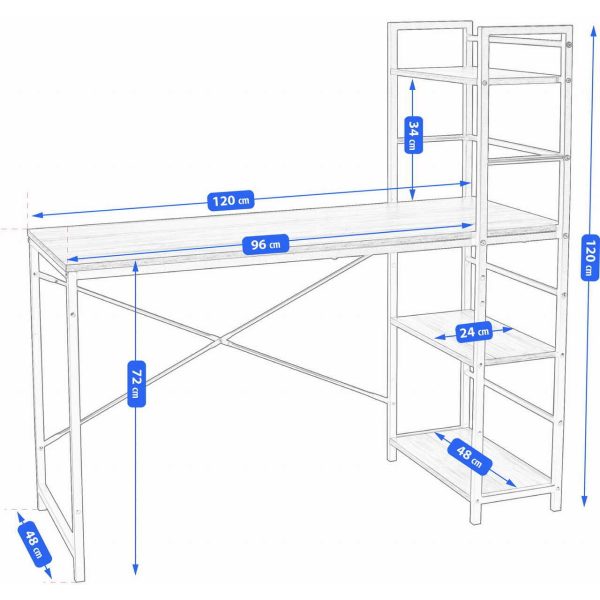 34 cm
120 cm
96 cm
120 cm
24 cm
72 cm
48 cm
48 cm