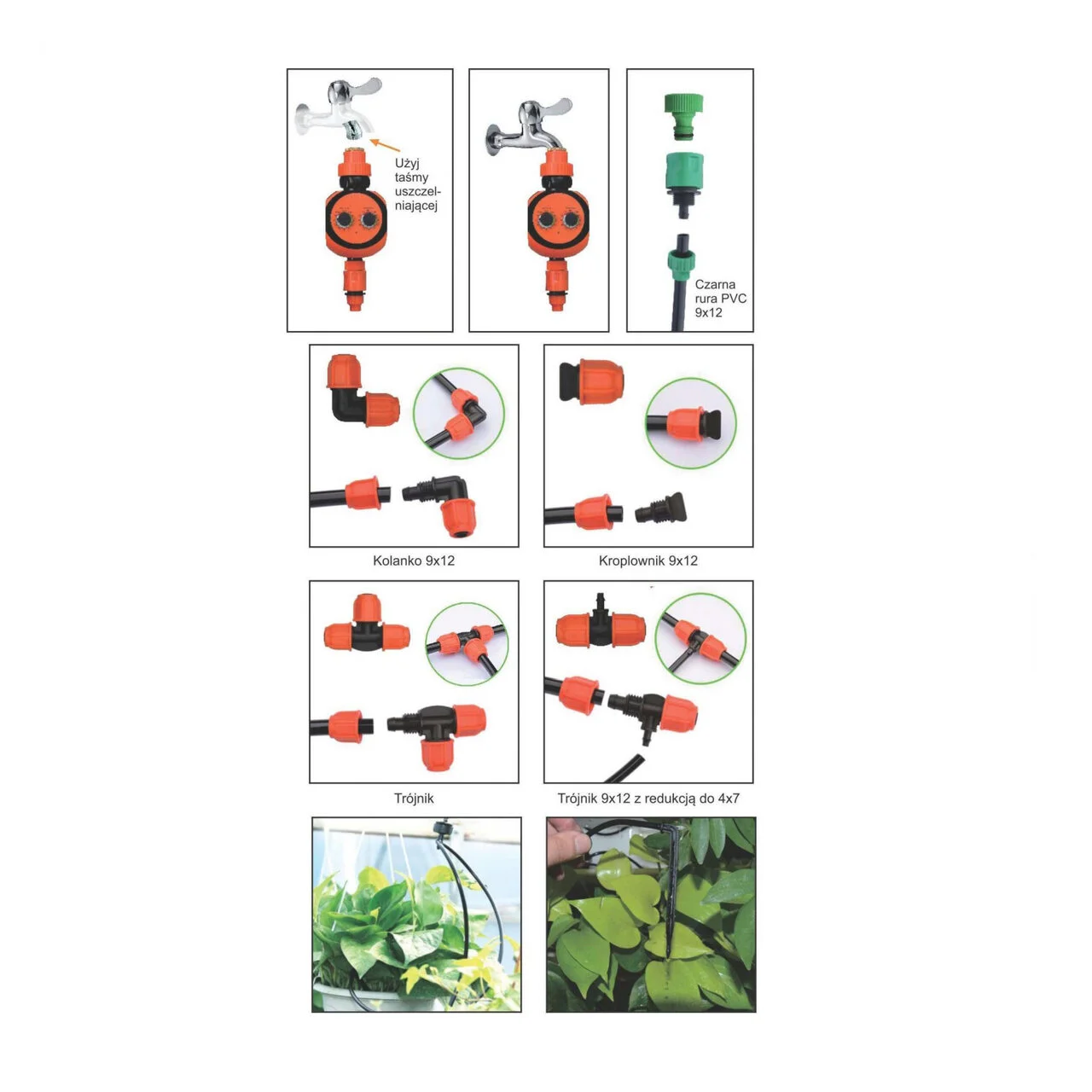 Użyj taśmy uszczelniającej

Czarna rura PVC 9x12

Kolanko 9x12

Kroplownik 9x12

Trójnik

Trójnik 9x12 z redukcją do 4x7