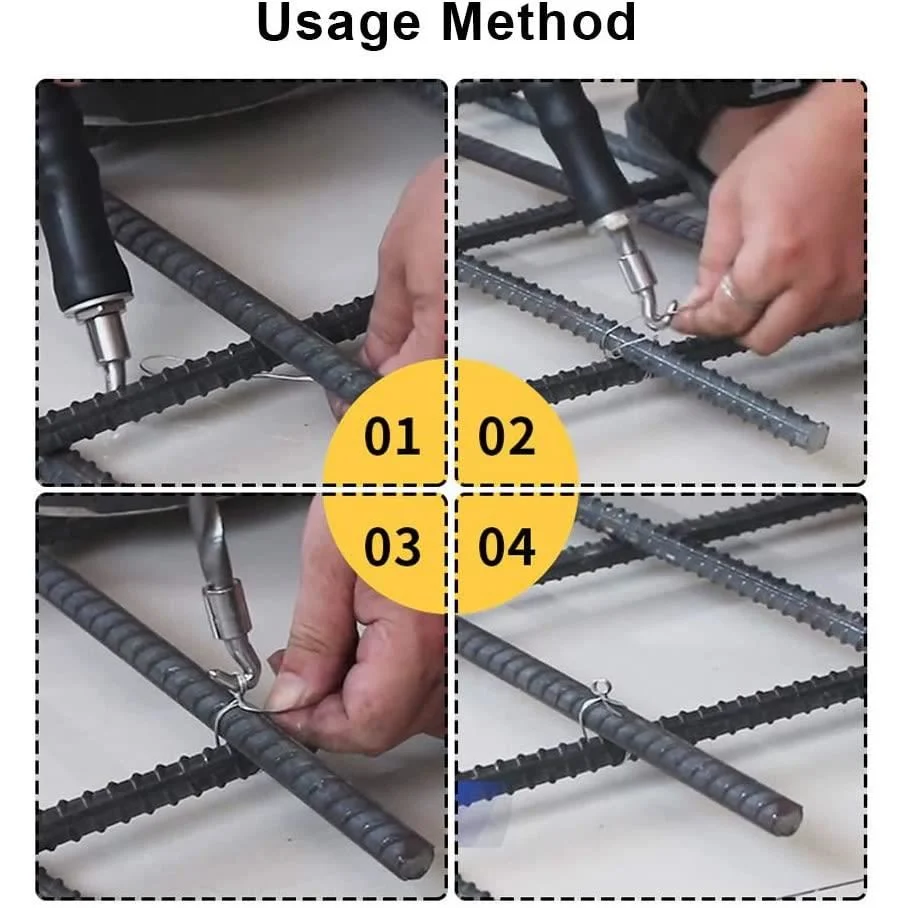 Usage Method

01

02

03

04