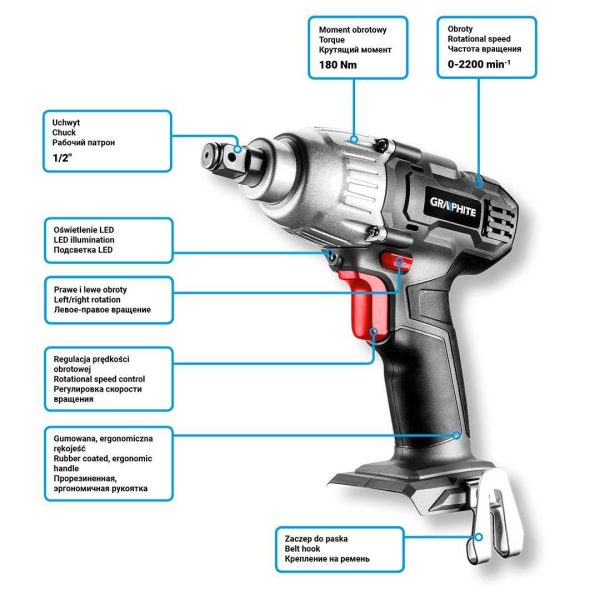 Moment obrotowy
Torque
Крутящий момент
180 Nm

Obroty
Rotational speed
Частота вращения
0-2200 min$^{-1}$

Uchwyt
Chuck
Рабочий патрон
1/2"

GRAPHITE

Oświetlenie LED
LED illumination
Подсветка LED

Prawe i lewe obroty
Left/right rotation
Левое-правое вращение

Regulacja prędkości obrotowej
Rotational speed control
Регулировка скорости вращения

Gumowana, ergonomiczna rękojeść
Rubber coated, ergonomic handle
Прорезиненная, эргономичная рукоятка

Zaczep do paska
Belt hook
Крепление на ремень