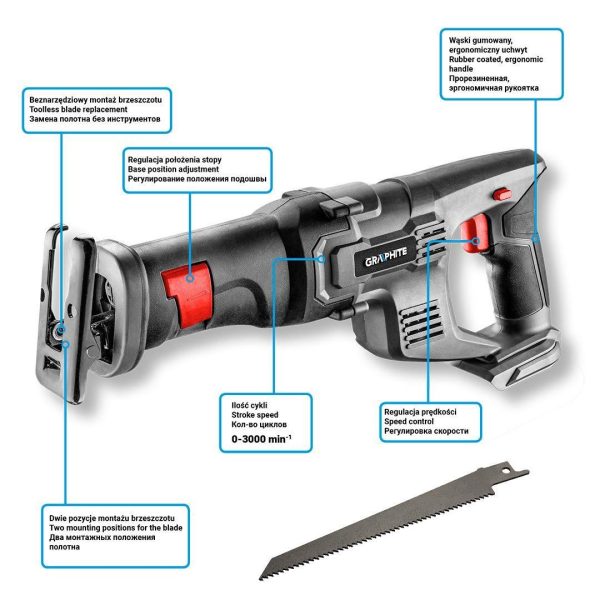 Wąski gumowany, ergonomiczny uchwyt
Rubber coated, ergonomic handle
Прорезиненная, эргономичная рукоятка

Beznarzędziowy montaż brzeszczotu
Toolless blade replacement
Замена полотна без инструментов

Regulacja położenia stopy
Base position adjustment
Регулирование положения подошвы

GRAPHITE

Ilość cykli
Stroke speed
Кол-во циклов
0-3000 min$^{-1}$

Regulacja prędkości
Speed control
Регулировка скорости

Dwie pozycje montażu brzeszczotu
Two mounting positions for the blade
Два монтажных положения полотна